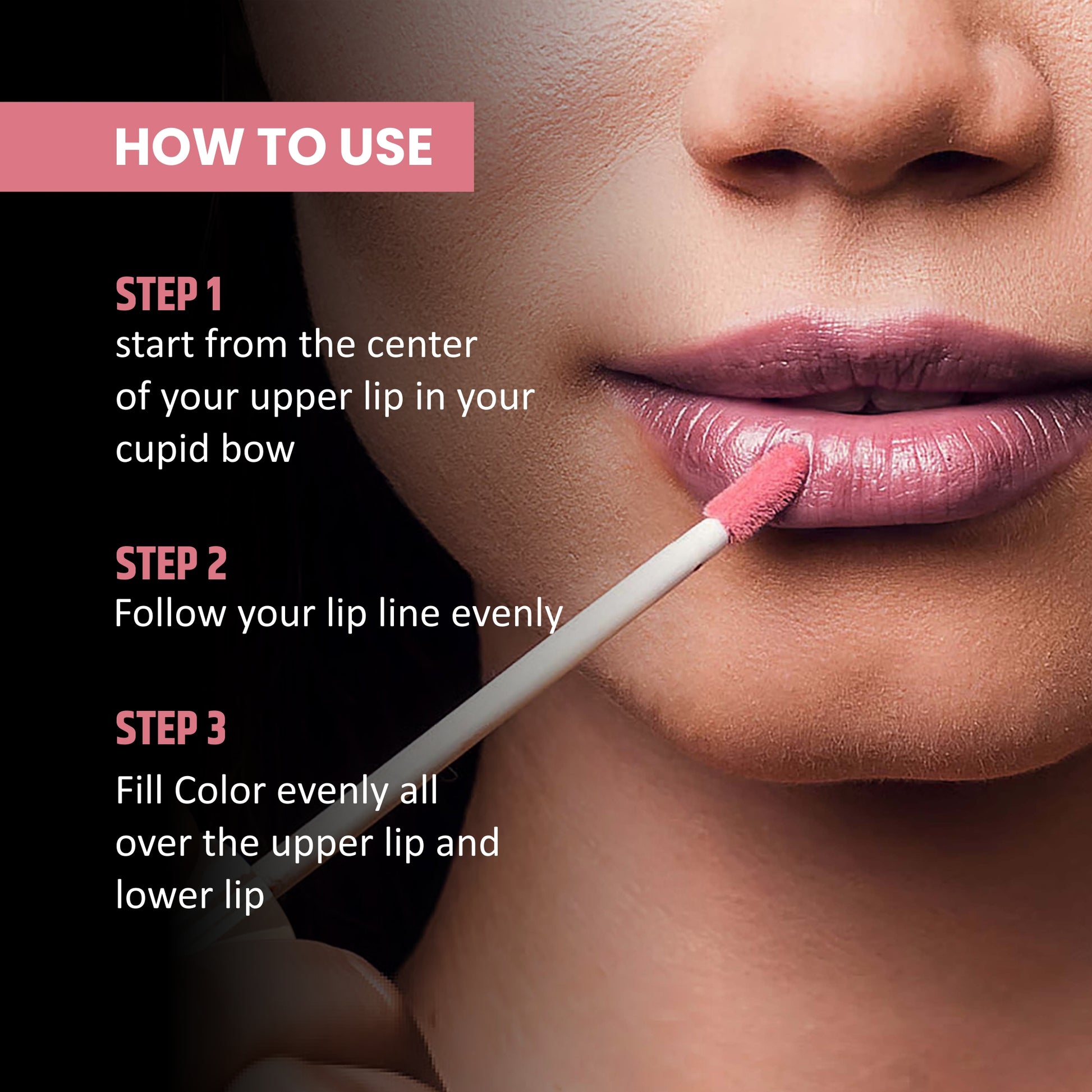 HOW TO USE

STEP 1
start from the center of your upper lip in your cupid bow

STEP 2
Follow your lip line evenly

STEP 3
Fill Color evenly all over the upper lip and lower lip