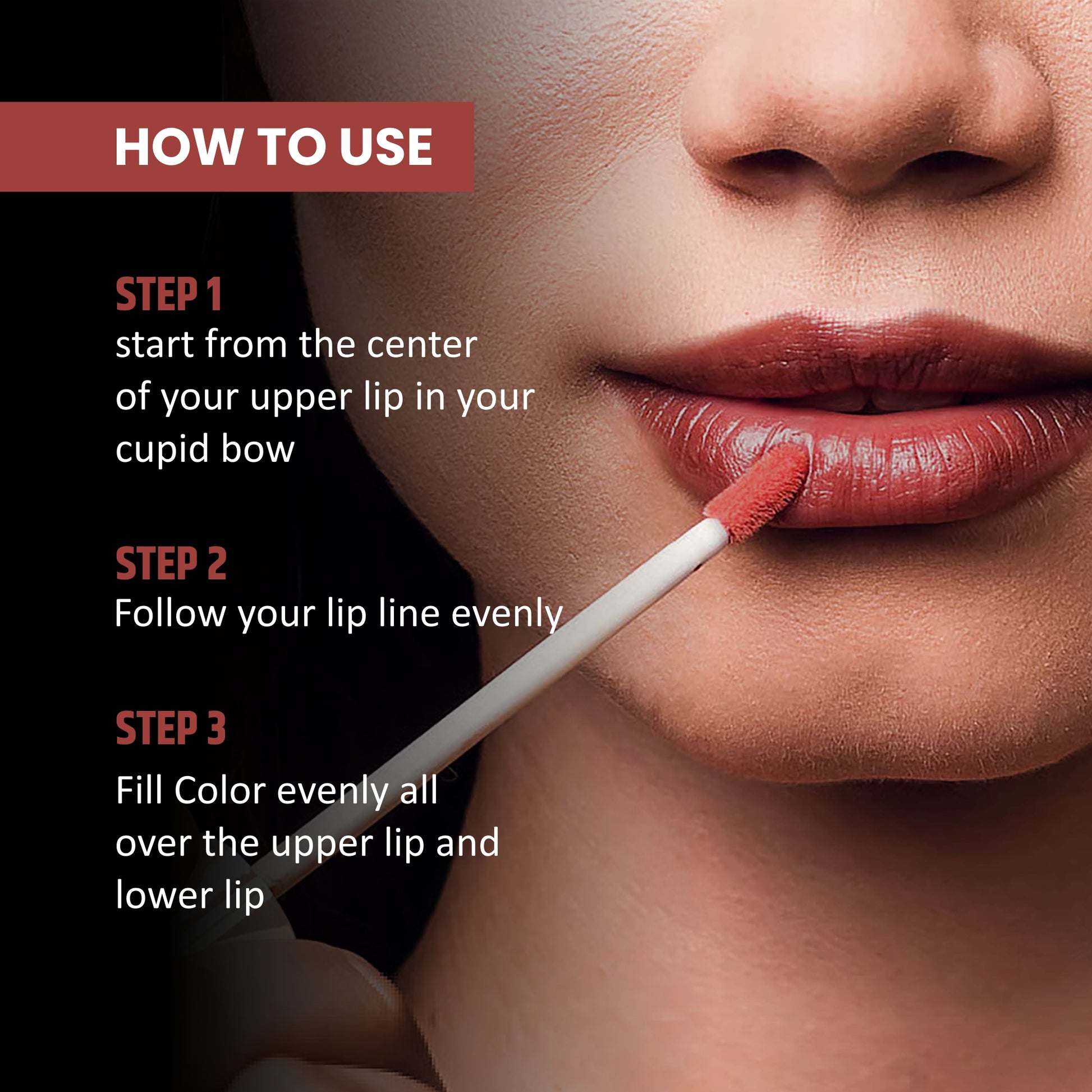 HOW TO USE

STEP 1
start from the center of your upper lip in your cupid bow

STEP 2
Follow your lip line evenly

STEP 3
Fill Color evenly all over the upper lip and lower lip